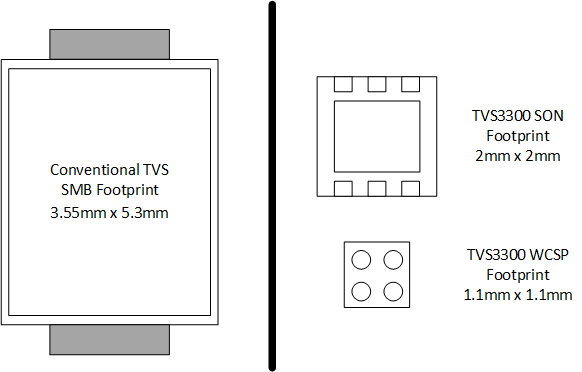 Conventional TVS
SMB Footprint
3.55mm x 5.3mm

TVS3300 SON
Footprint
2mm x 2mm

TVS3300 WCSP
Footprint
1.1mm x 1.1mm